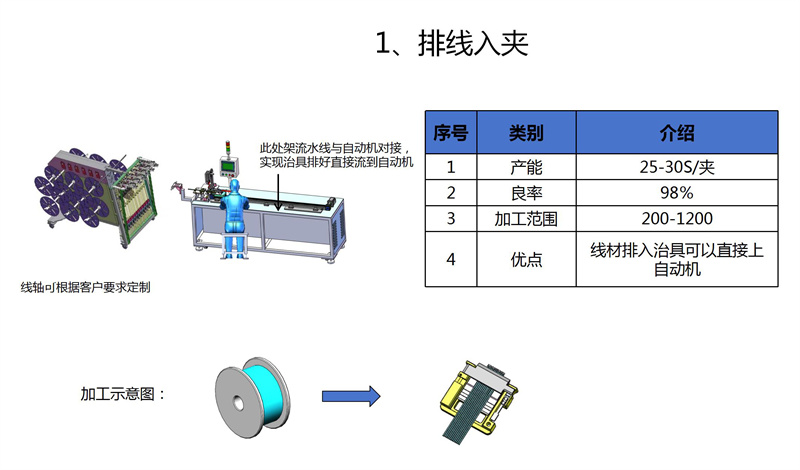 1、排线入夹

此处架流水线与自动机对接，实现治具排好直接流到自动机

线轴可根据客户要求定制

| 序号 | 类别 | 介绍 |
|---|---|---|
| 1 | 产能 | 25-30S/夹 |
| 2 | 良率 | 98% |
| 3 | 加工范围 | 200-1200 |
| 4 | 优点 | 线材排入治具可以直接上自动机 |

加工示意图：